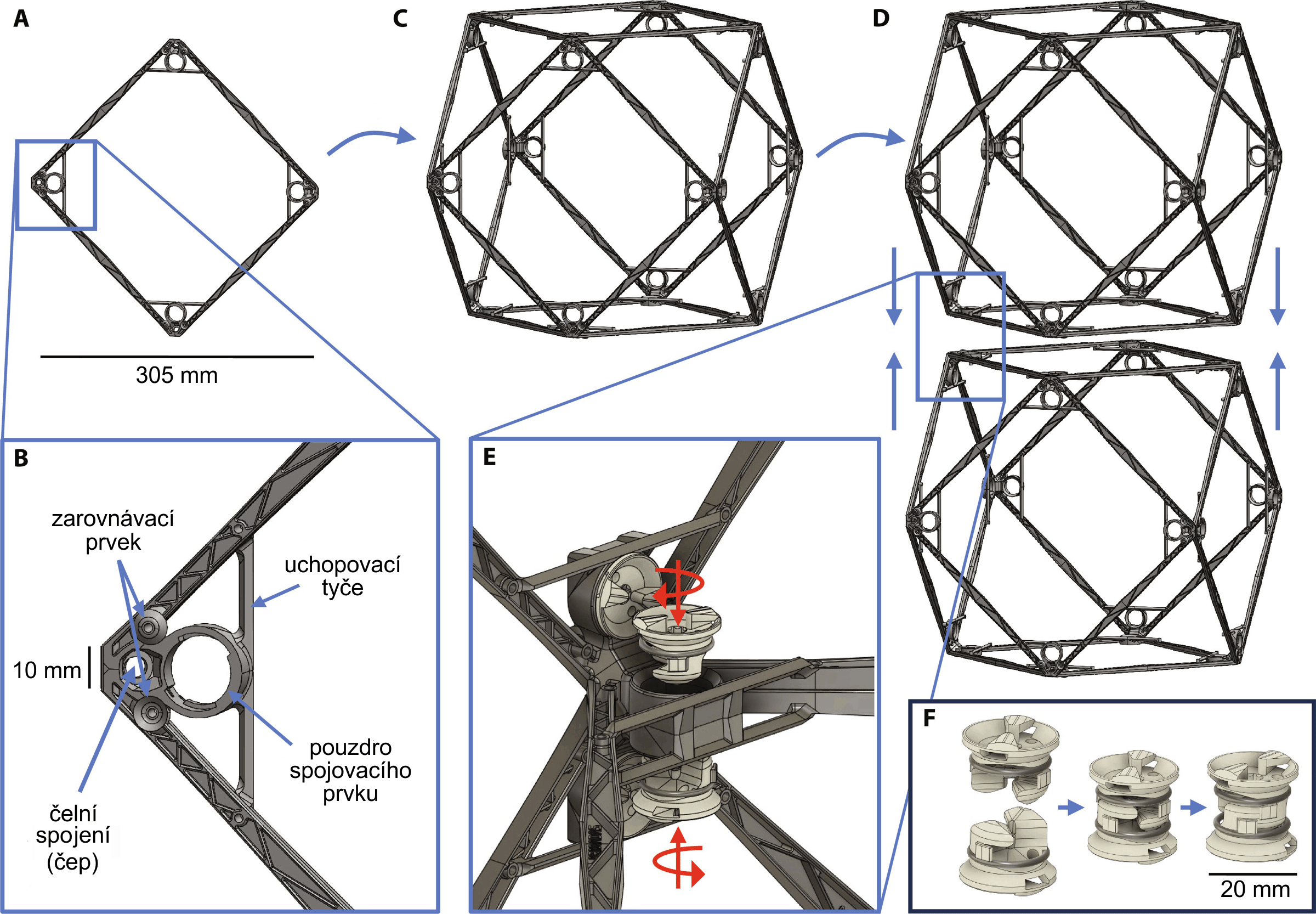 A

305 mm

C

D

B

zarovnávací prvek

uchopovací tyče

10 mm

pouzdro spojovacího prvku

čelní spojení (čep)

E

F

20 mm