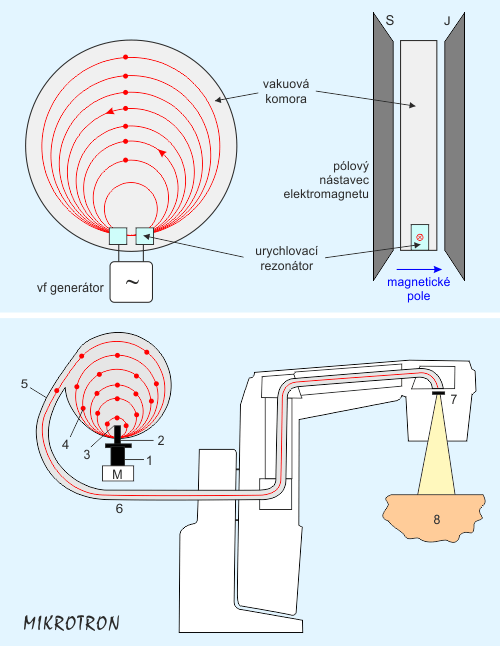 S
J
vakuová komora
pólový nástavec elektromagnetu
urychlovací rezonátor
vf generátor
~
magnetické pole
5
4
3
2
1
M
6
7
8
MIKROTRON