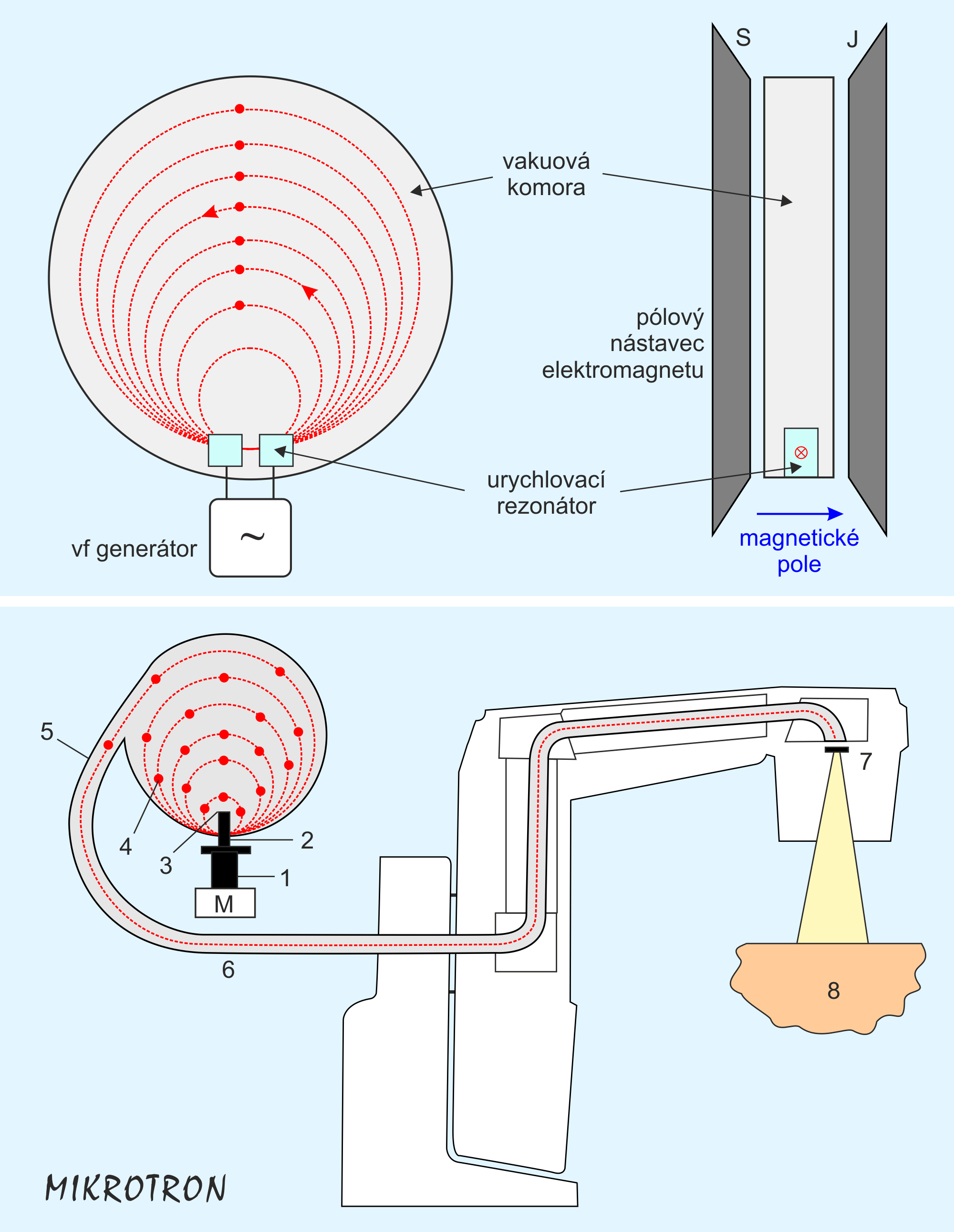 S
J
vakuová komora
pólový nástavec elektromagnetu
urychlovací rezonátor
vf generátor
~
magnetické pole
5
4
3
2
1
M
6
7
8
MIKROTRON