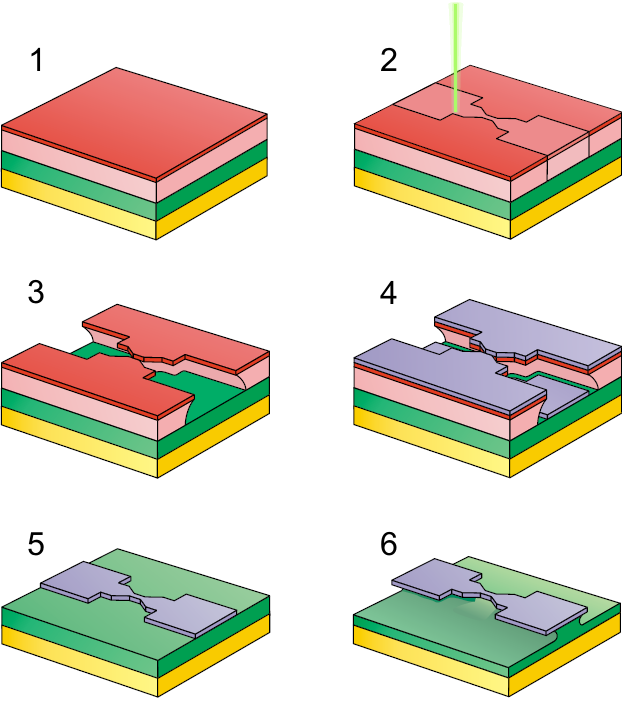 1

2

3

4

5

6