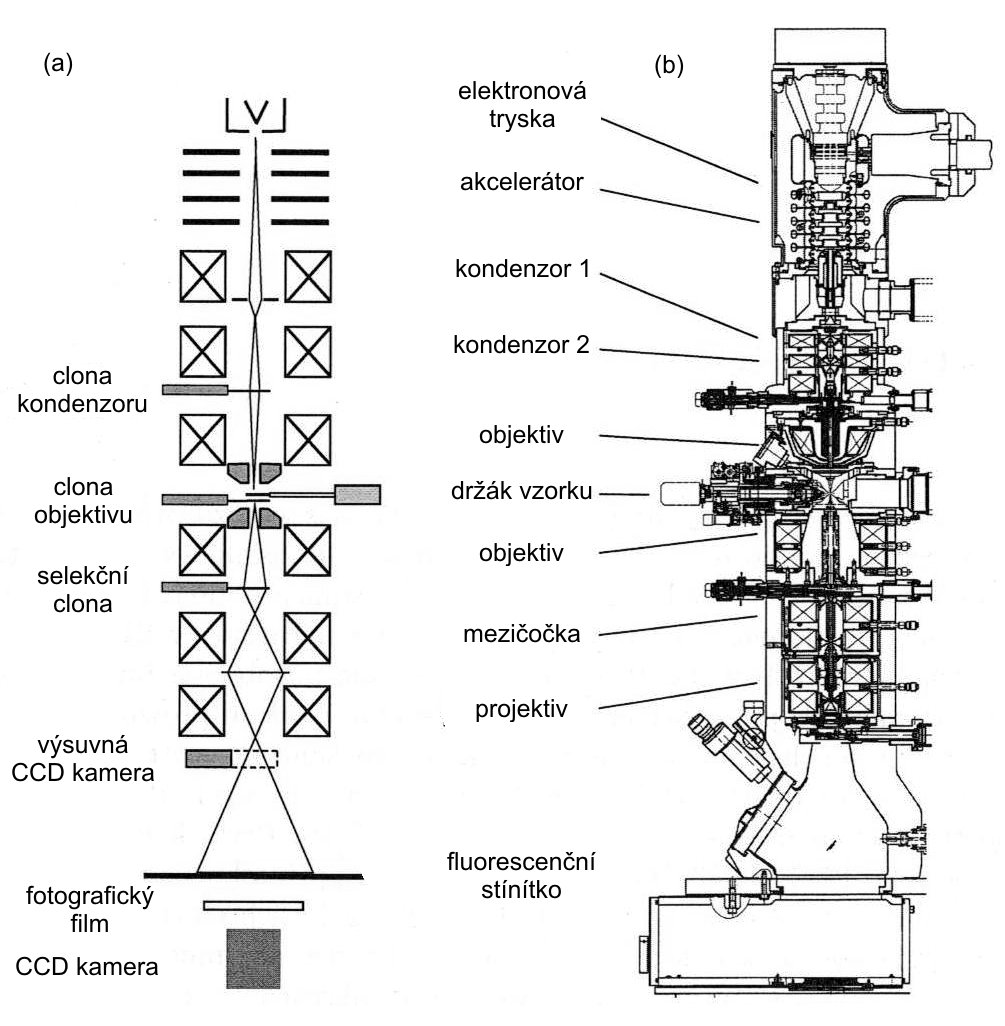 (a)

clona kondenzoru

clona objektivu

selekční clona

výsuvná CCD kamera

fotografický film

CCD kamera

(b)

elektronová tryska

akcelerátor

kondenzor 1

kondenzor 2

objektiv

držák vzorku

objektiv

mezičočka

projektiv

fluorescenční stínítko